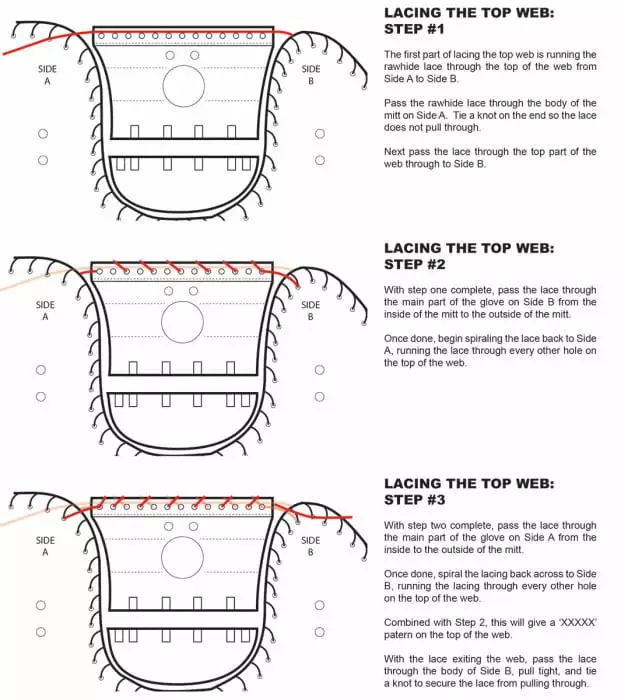 SIDE A

SIDE B

LACING THE TOP WEB: STEP #1

The first part of lacing the top web is running the rawhide lace through the top of the web from Side A to Side B.

Pass the rawhide lace through the body of the mitt on Side A. Tie a knot on the end so the lace does not pull through.

Next pass the lace through the top part of the web through to Side B.

SIDE A

SIDE B

LACING THE TOP WEB: STEP #2

With step one complete, pass the lace through the main part of the glove on Side B from the inside of the mitt to the outside of the mitt.

Once done, begin spiraling the lace back to Side A, running the lace through every other hole on the top of the web.

SIDE A

SIDE B

LACING THE TOP WEB: STEP #3

With step two complete, pass the lace through the main part of the glove on Side A from the inside to the outside of the mitt.

Once done, spiral the lacing back across to Side B, running the lacing through every other hole on the top of the web.

Combined with Step 2, this will give a 'XXXXX' patern on the top of the web.

With the lace exiting the web, pass the lace through the body of Side B, pull tight, and tie a knot to secure the lace from pulling through.